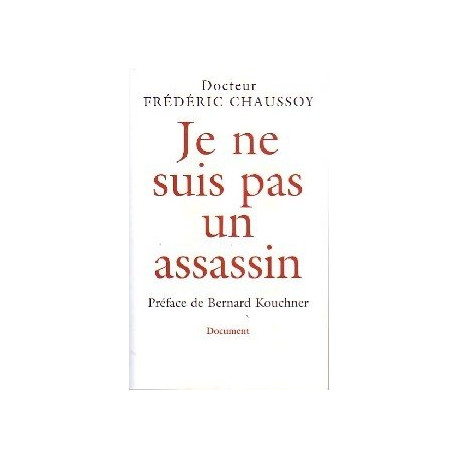 Docteur
FRÉDÉRIC CHAUSSOY

Je ne suis pas un assassin

Préface de Bernard Kouchner

Document